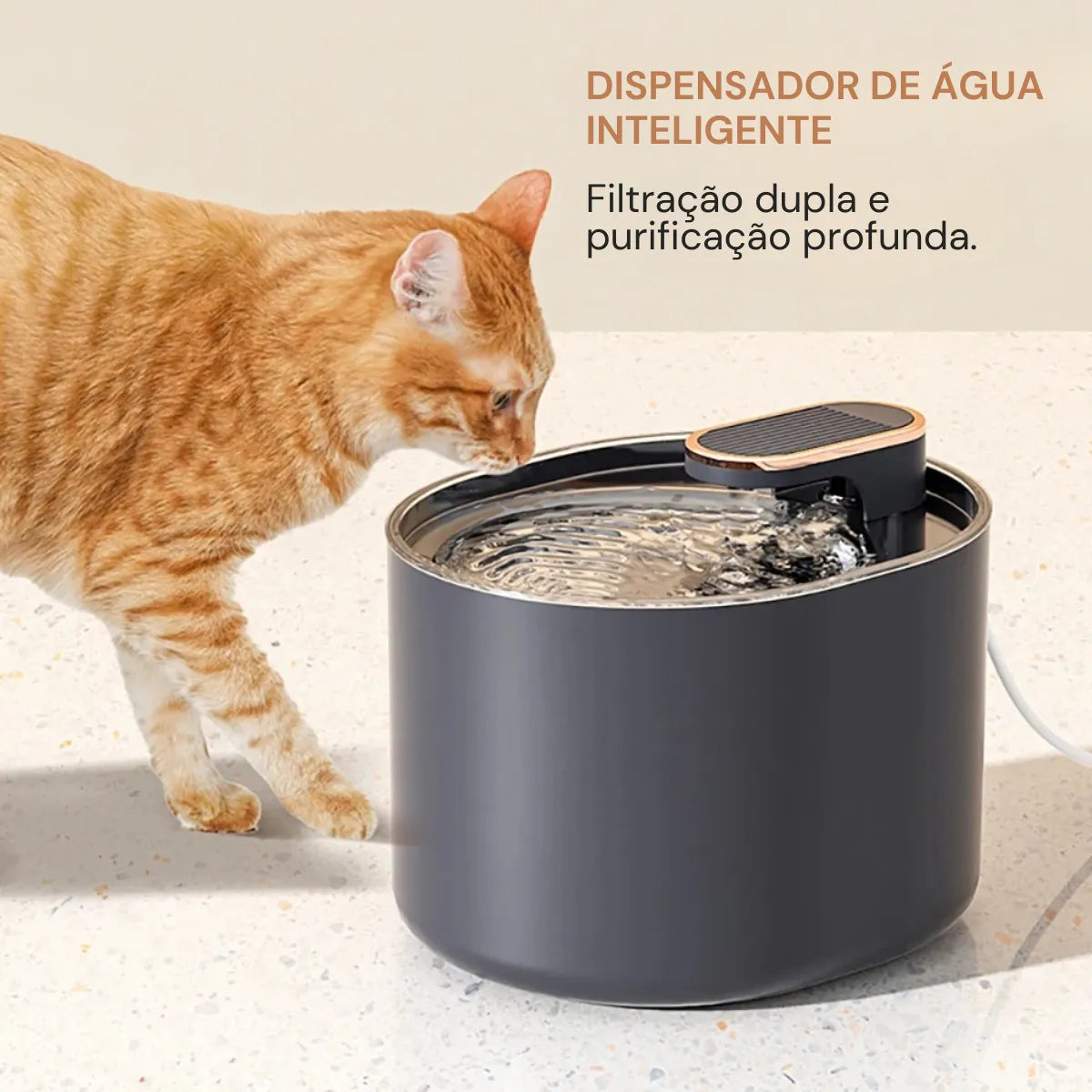 DISPENSADOR DE ÁGUA INTELIGENTE

Filtração dupla e purificação profunda.