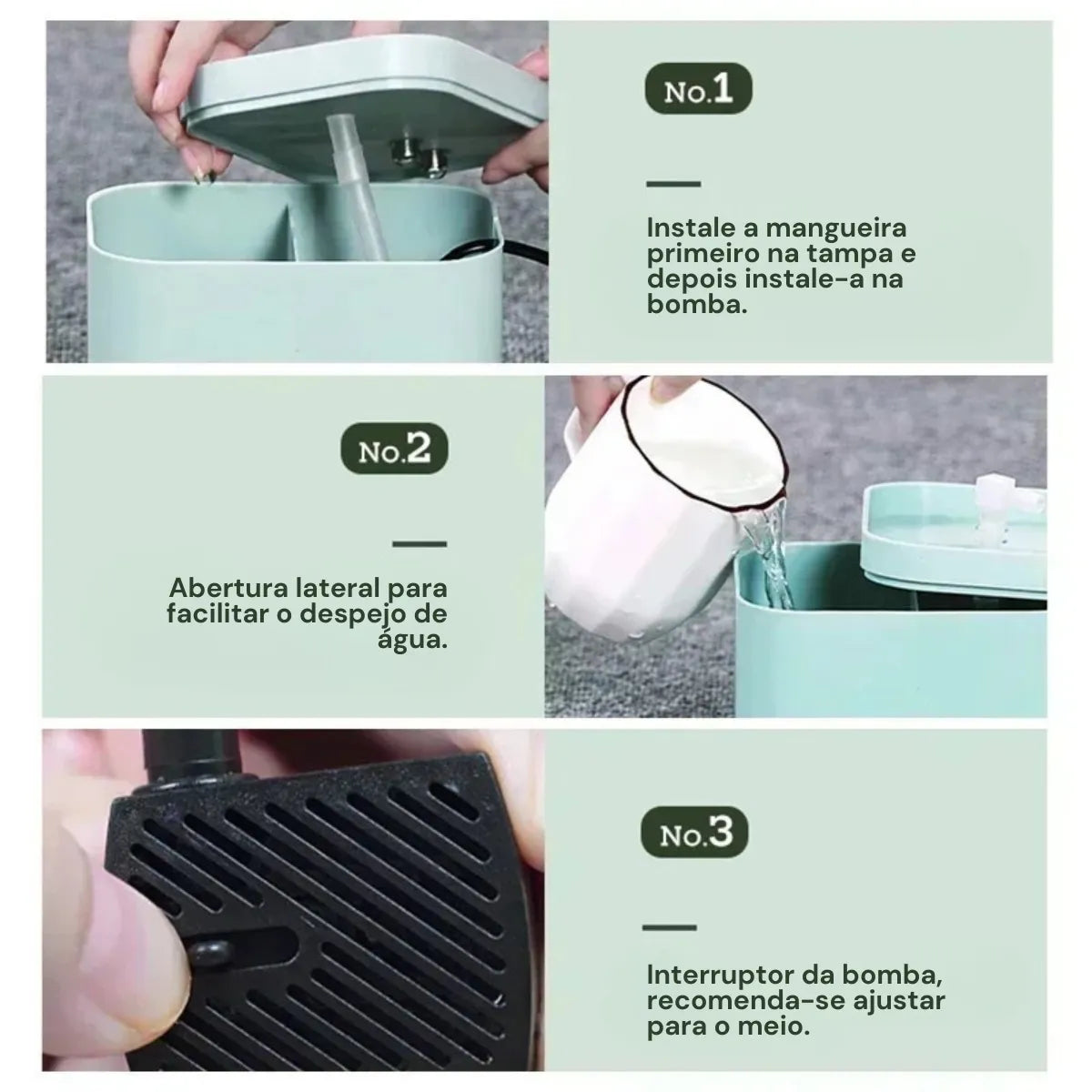 No.1

Instale a mangueira primeiro na tampa e depois instale-a na bomba.

No.2

Abertura lateral para facilitar o despejo de água.

No.3

Interruptor da bomba, recomenda-se ajustar para o meio.