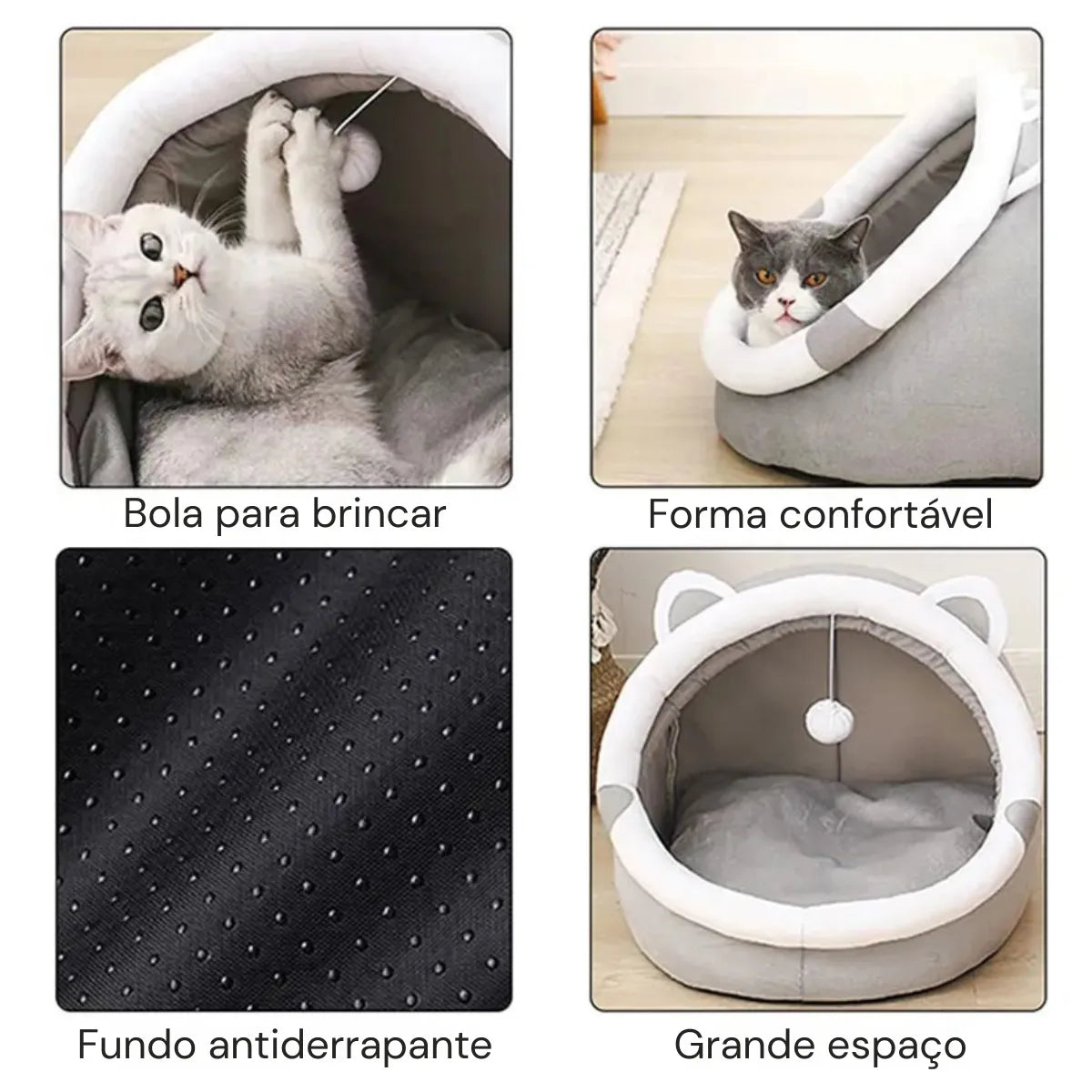 Bola para brincar

Forma confortável

Fundo antiderrapante

Grande espaço